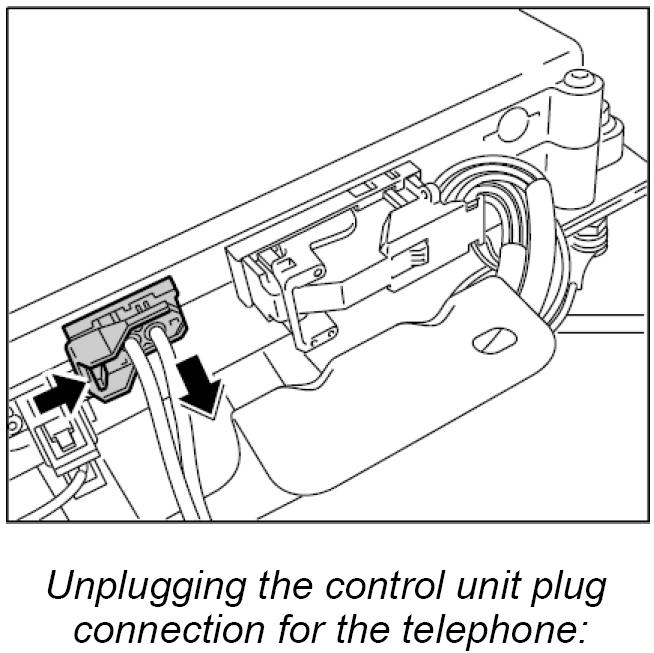 Unplugging the control unit plug connection for the telephone: