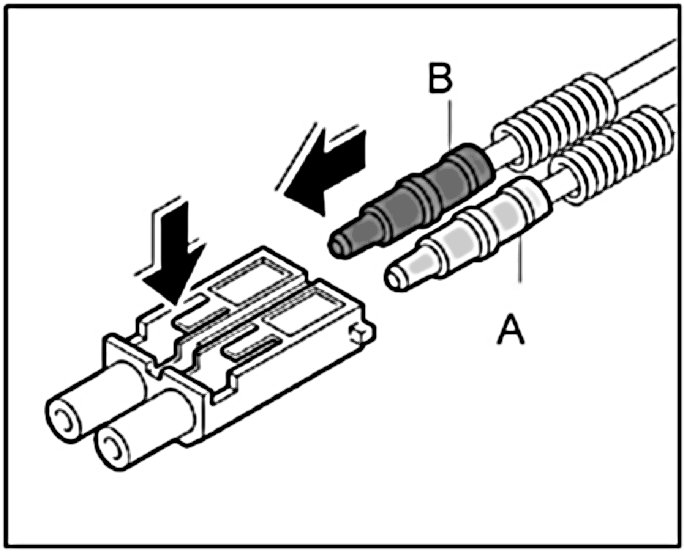 B

A