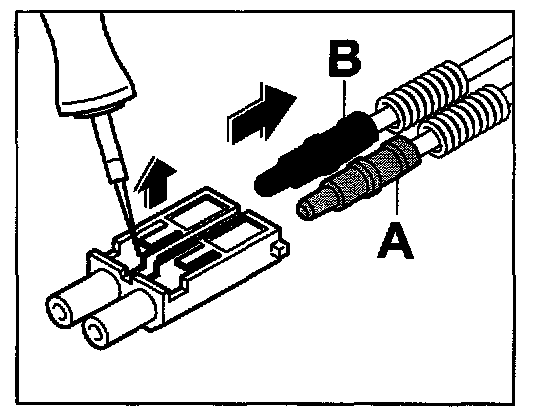 B

A