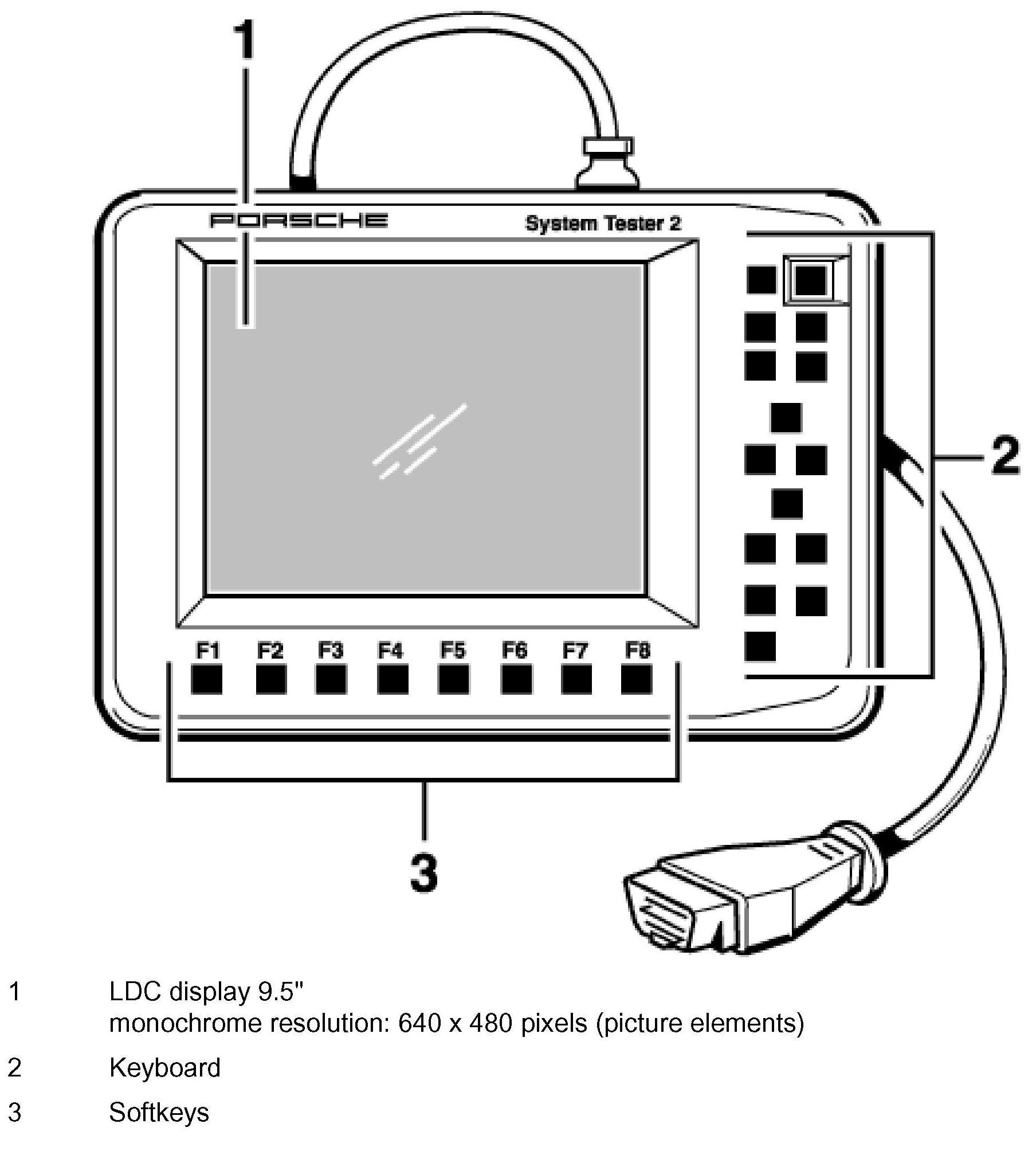 1

PORSCHE

System Tester 2

2

F1 F2 F3 F4 F5 F6 F7 F8

3

1 LDC display 9.5"
monochrome resolution: 640 x 480 pixels (picture elements)

2 Keyboard

3 Softkeys