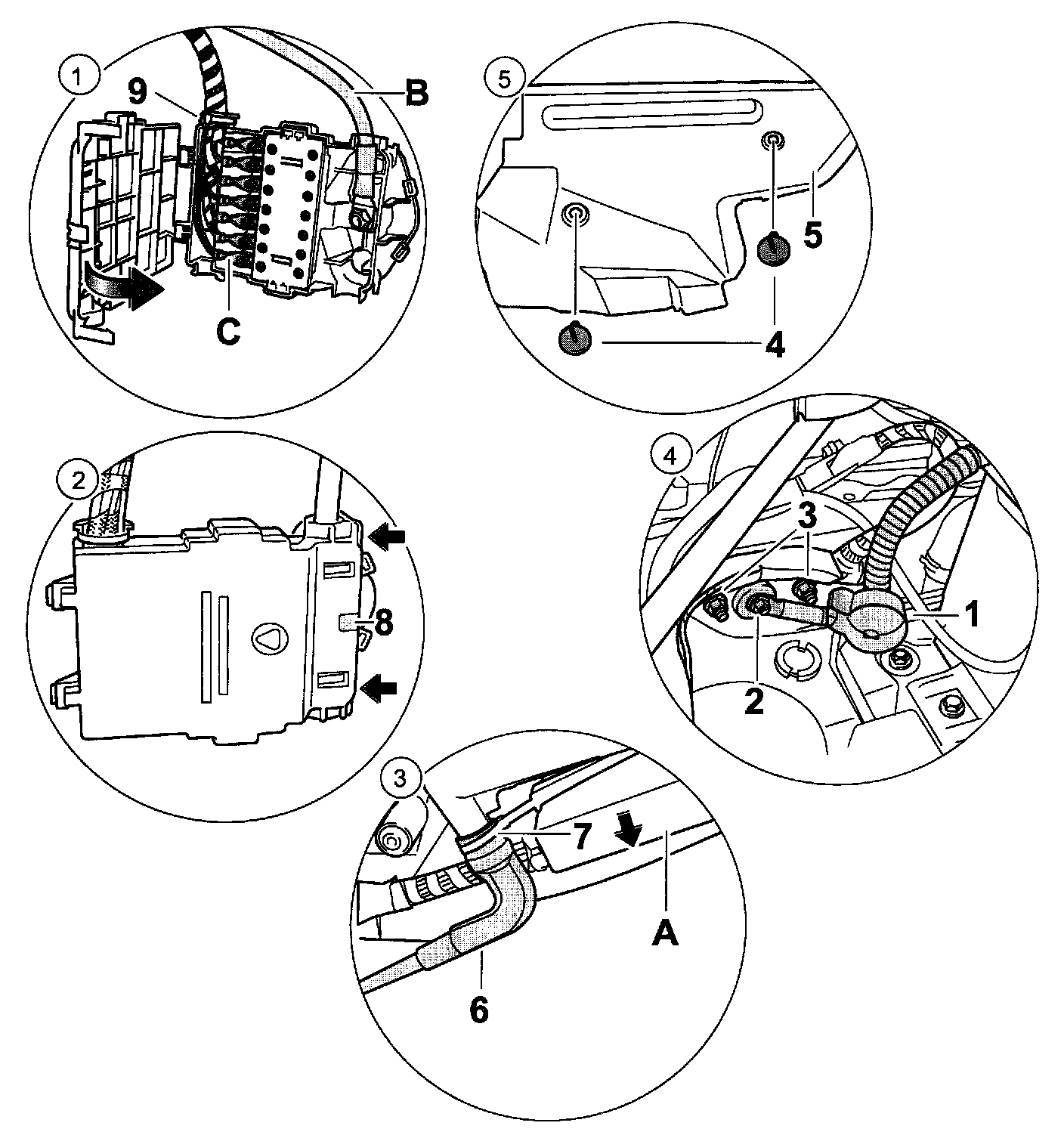 1
9
B
C
5
5
4
4
2
8
4
3
1
2
3
7
A
6