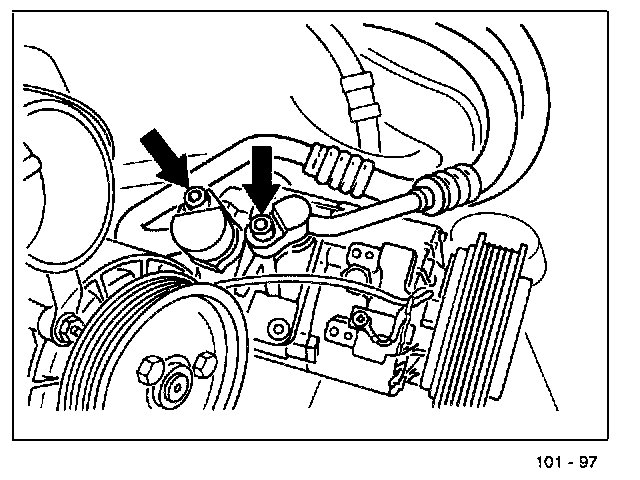 101 - 97