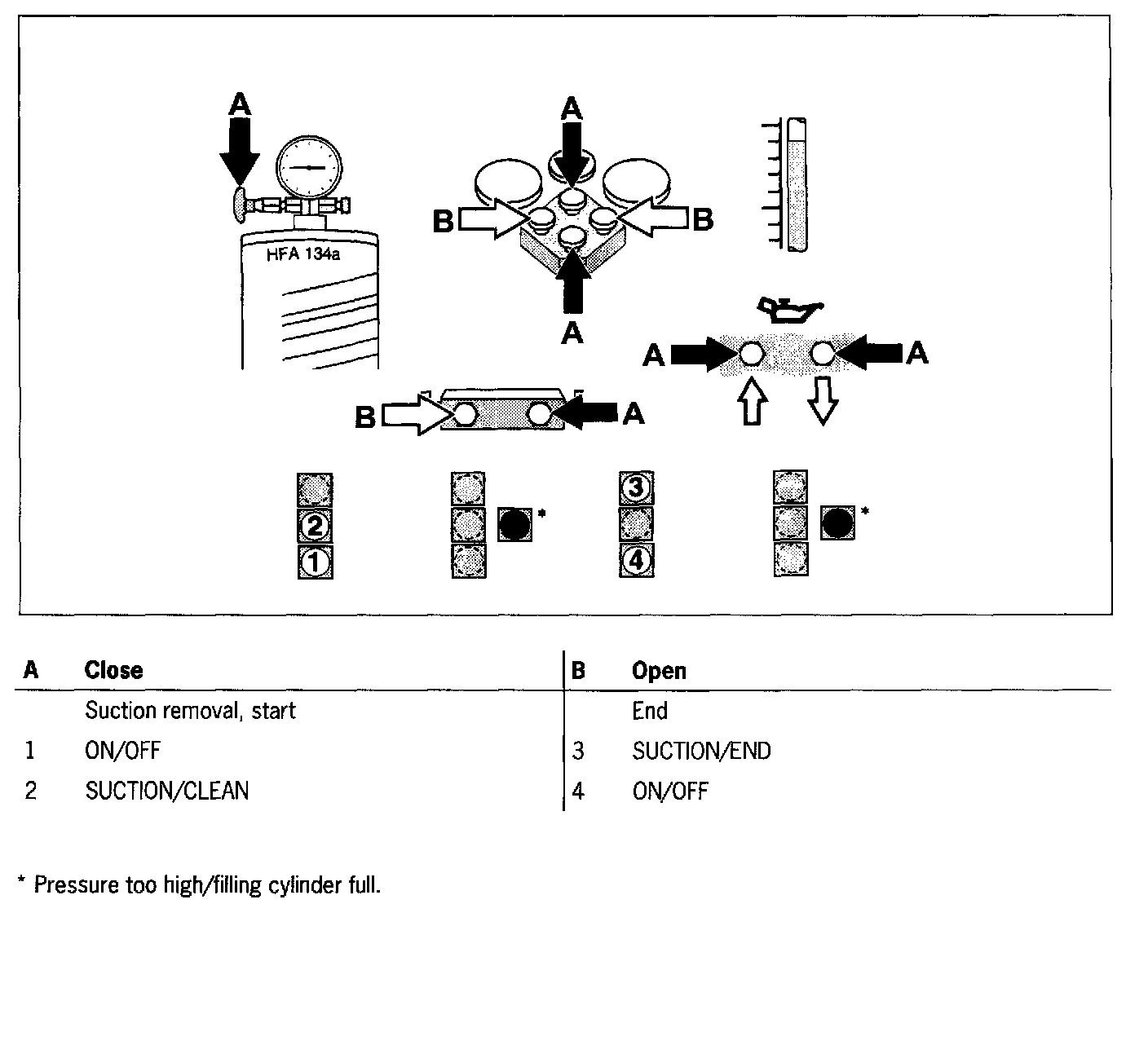 A
HFA 134a
A
B
B
A
A
A
B
A
2
1
*
3
4
*

| A | Close | B | Open |
|---|---|---|---|
| | Suction removal, start | | End |
| 1 | ON/OFF | 3 | SUCTION/END |
| 2 | SUCTION/CLEAN | 4 | ON/OFF |

* Pressure too high/filling cylinder full.