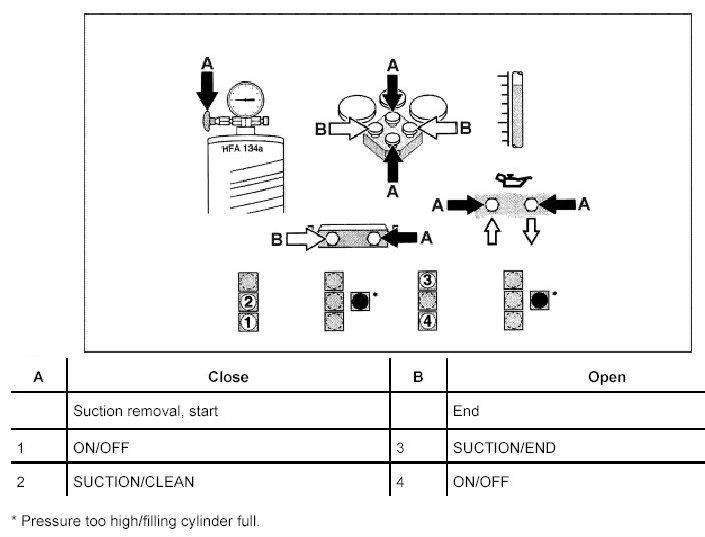 A
HFA 134a
A
B
B
A
A
A
B
A
2
1
*
3
4
*

| A | Close | B | Open |
|---|---|---|---|
| | Suction removal, start | | End |
| 1 | ON/OFF | 3 | SUCTION/END |
| 2 | SUCTION/CLEAN | 4 | ON/OFF |

* Pressure too high/filling cylinder full.