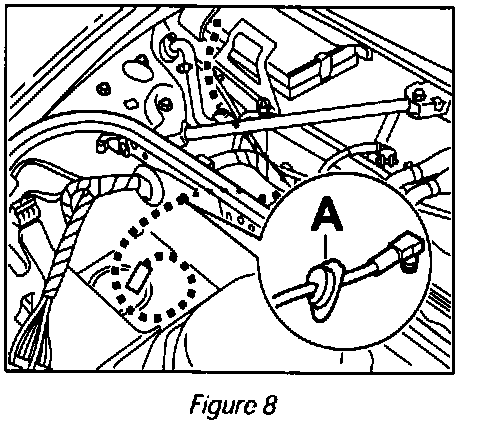 A

Figure 8