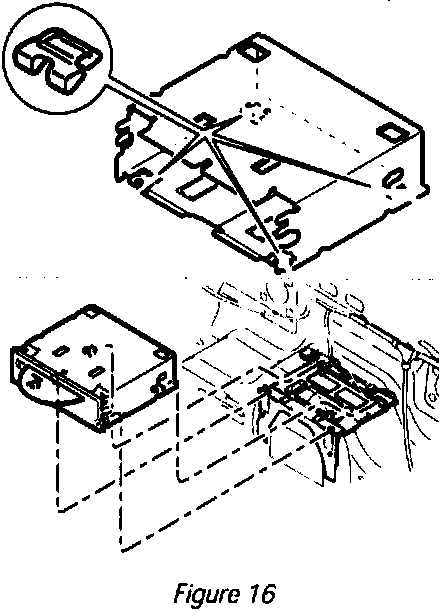 Figure 16