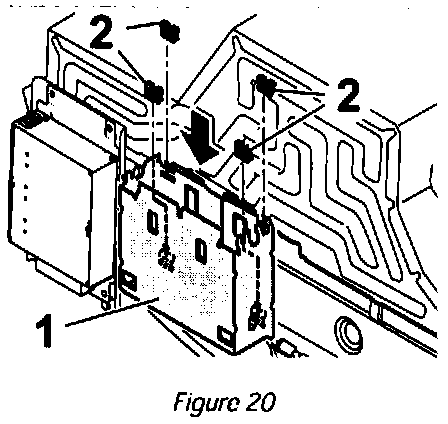 2
2
1
Figure 20