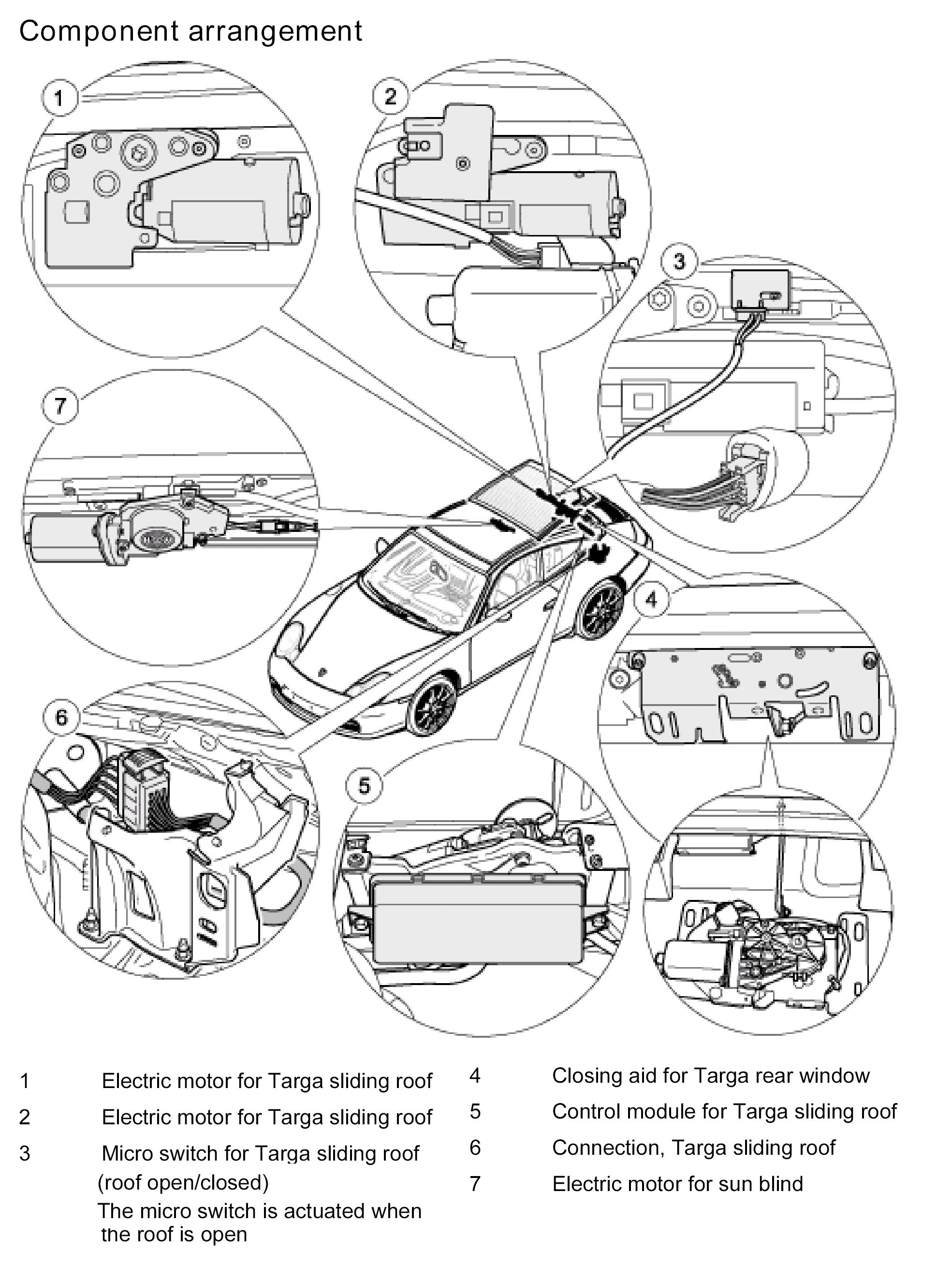 Component arrangement

1

2

3

7

4

6

5

1 Electric motor for Targa sliding roof

2 Electric motor for Targa sliding roof

3 Micro switch for Targa sliding roof (roof open/closed)
The micro switch is actuated when the roof is open

4 Closing aid for Targa rear window

5 Control module for Targa sliding roof

6 Connection, Targa sliding roof

7 Electric motor for sun blind