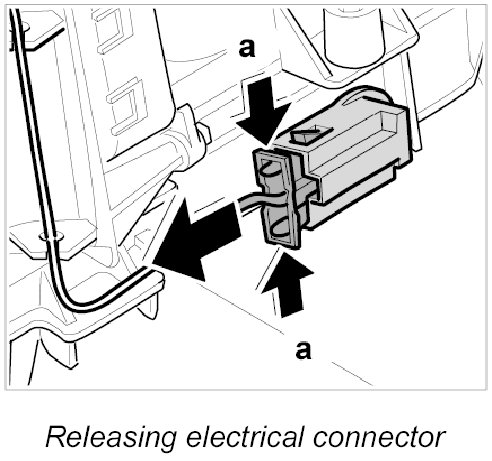 a

a

Releasing electrical connector