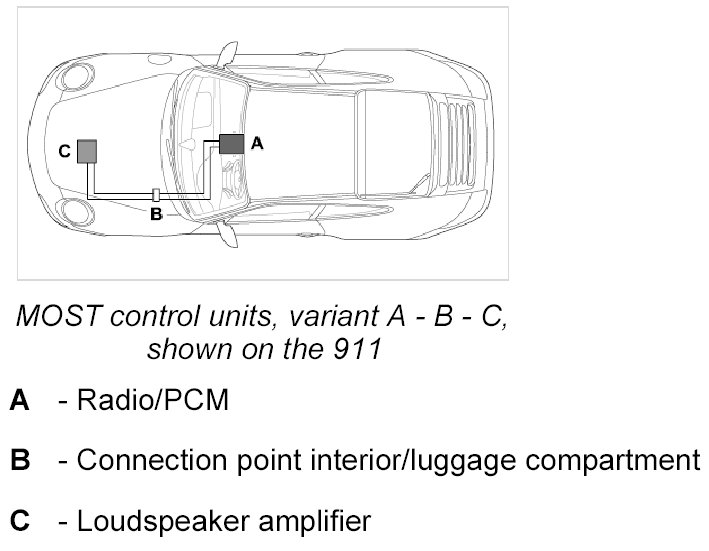 C

A

B

MOST control units, variant A - B - C, shown on the 911

A - Radio/PCM

B - Connection point interior/luggage compartment

C - Loudspeaker amplifier