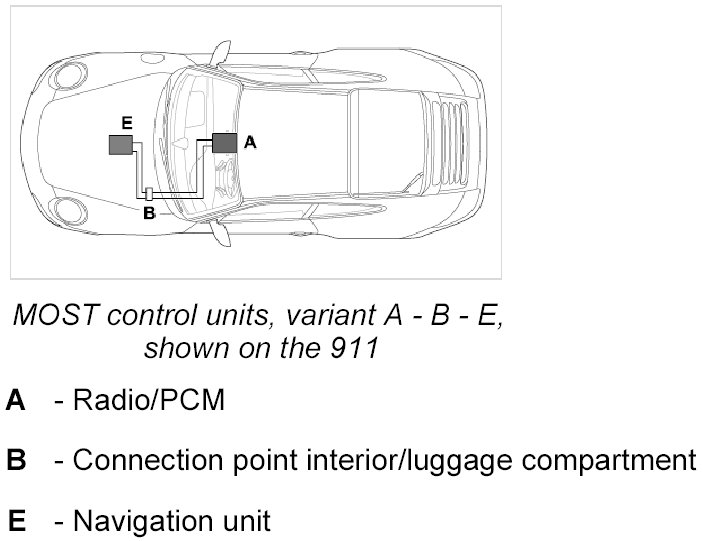 E
A
B

MOST control units, variant A - B - E, shown on the 911

A - Radio/PCM

B - Connection point interior/luggage compartment

E - Navigation unit