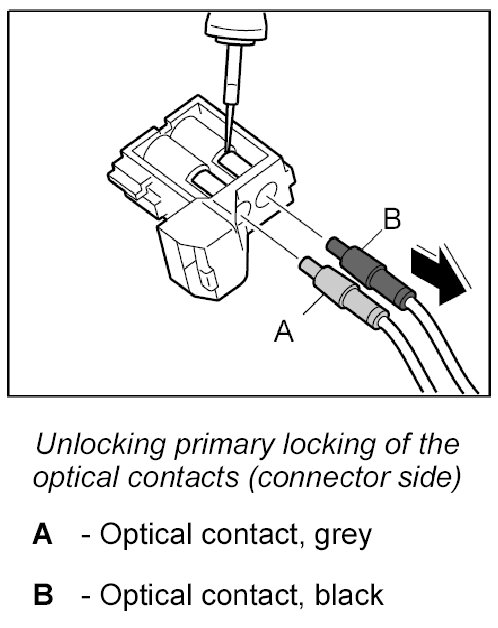 B

A

Unlocking primary locking of the optical contacts (connector side)

A - Optical contact, grey

B - Optical contact, black