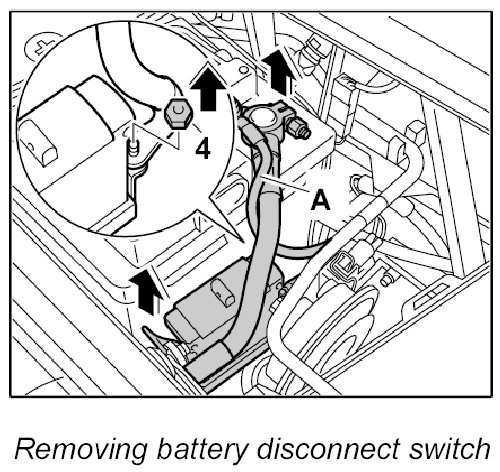 4

A

Removing battery disconnect switch