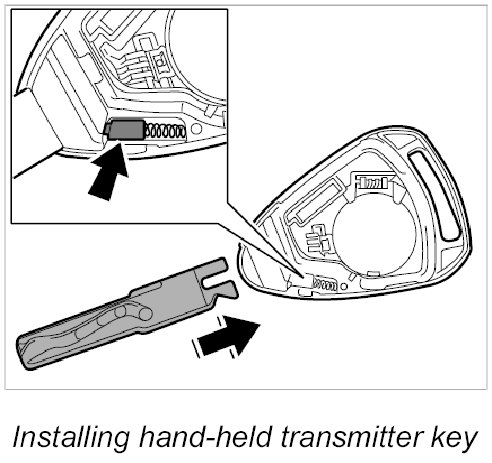 Installing hand-held transmitter key