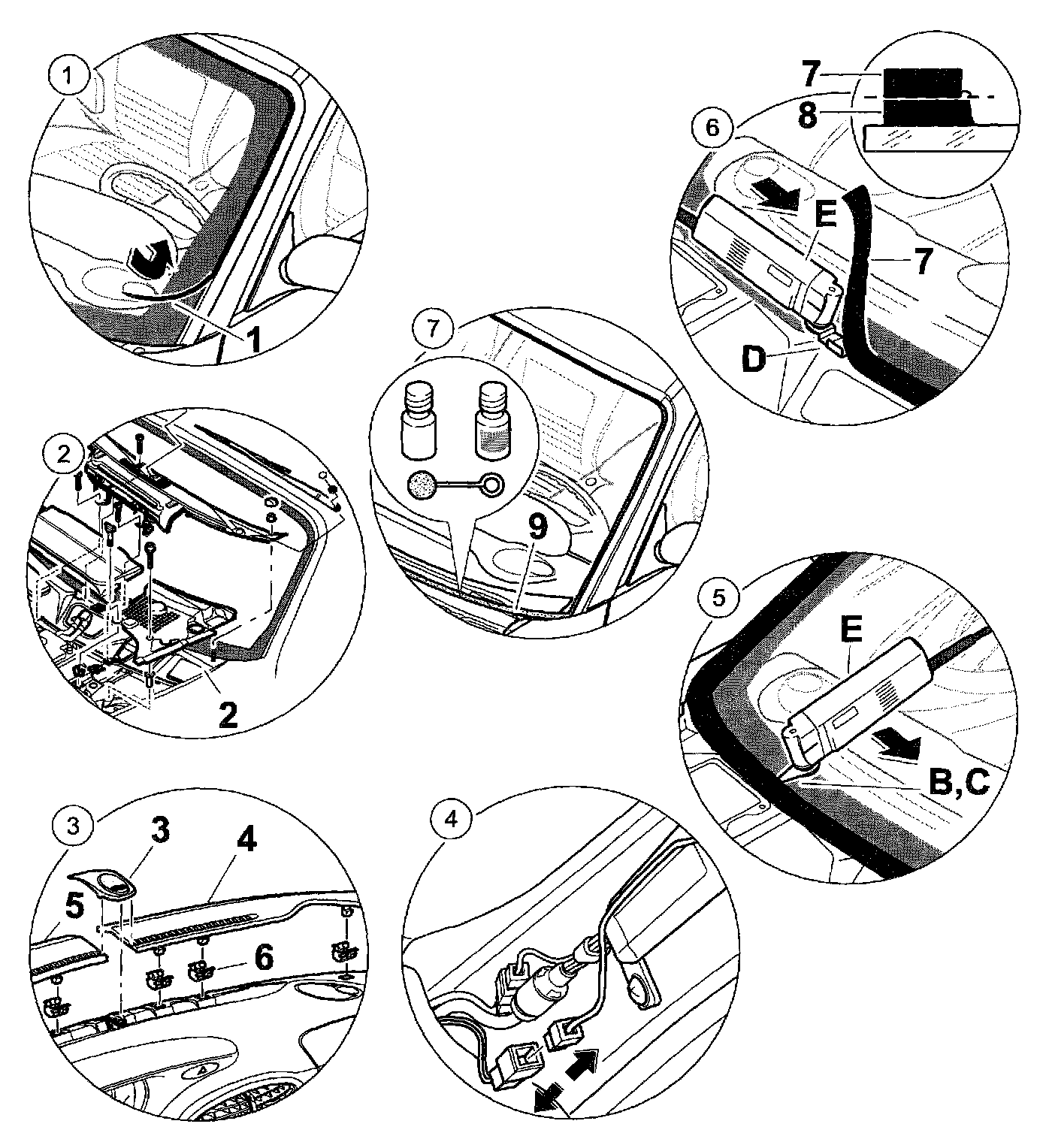 1
1
2
2
3
3
4
5
6
4
7
9
6
7
8
E
7
D
5
E
B,C