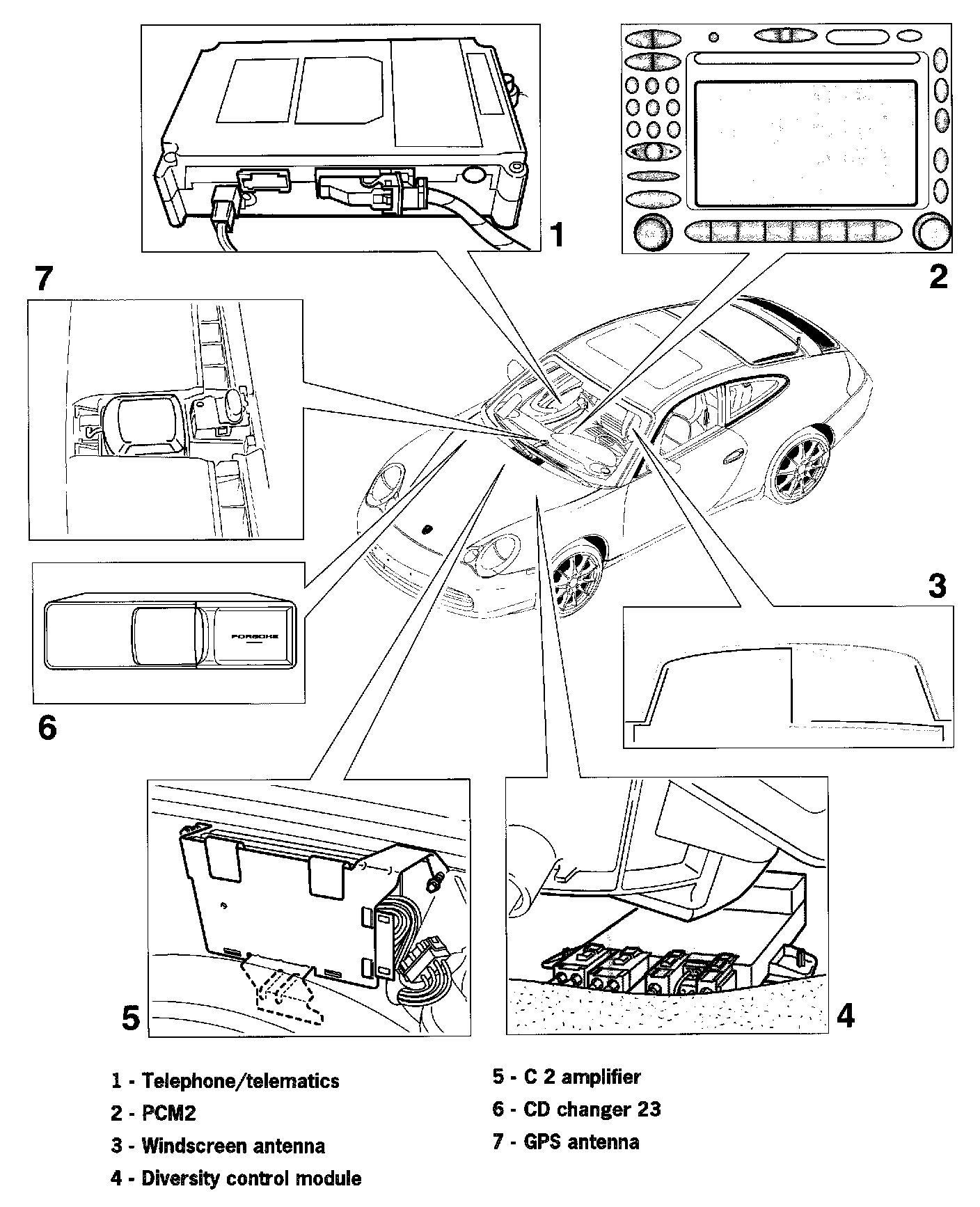 1

2

7

3

PORSCHE

6

5

4

1 - Telephone/telematics
2 - PCM2
3 - Windscreen antenna
4 - Diversity control module

5 - C 2 amplifier
6 - CD changer 23
7 - GPS antenna