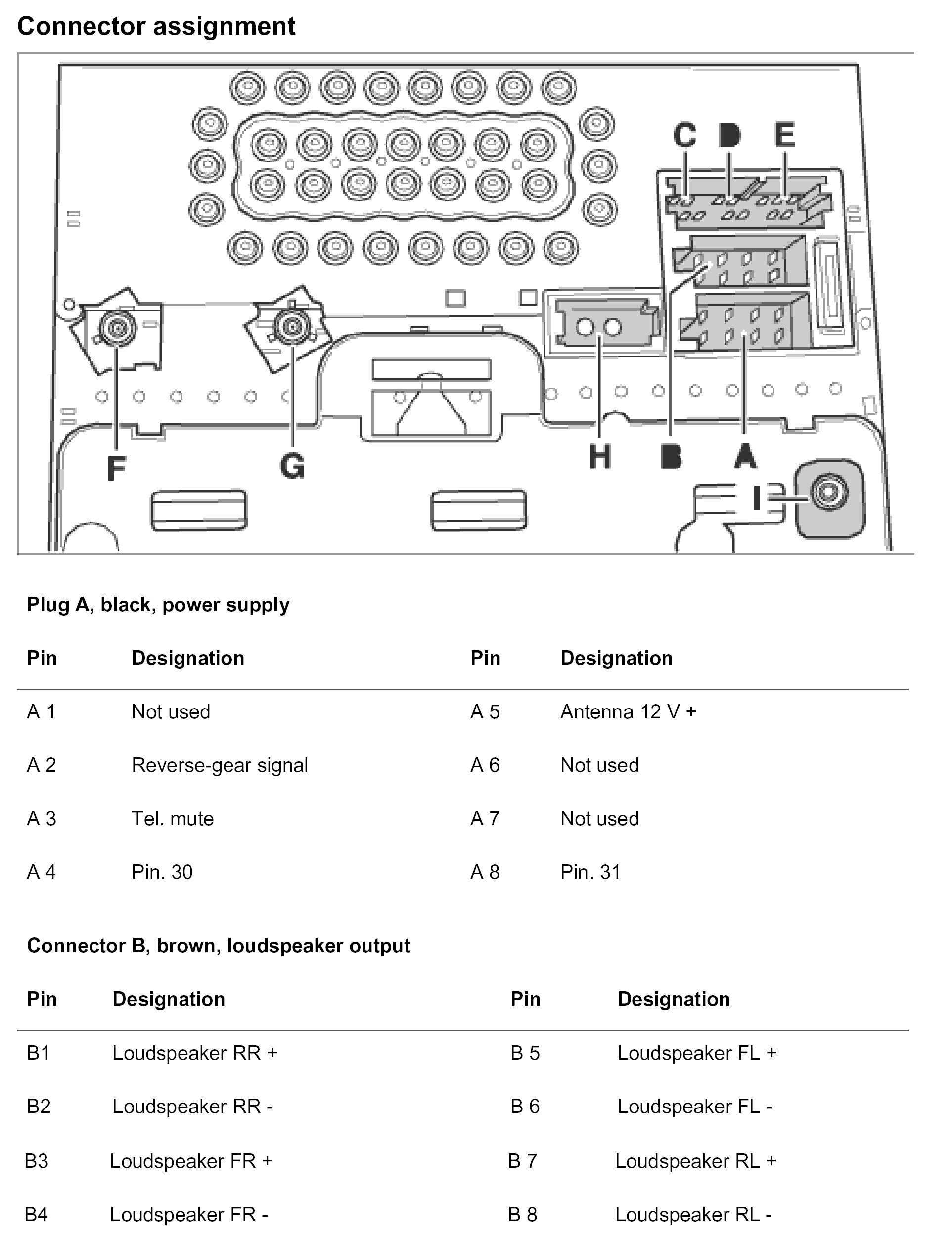 Connector assignment

C D E

F G H B A

I

Plug A, black, power supply

| Pin | Designation | Pin | Designation |
|---|---|---|---|
| A 1 | Not used | A 5 | Antenna 12 V + |
| A 2 | Reverse-gear signal | A 6 | Not used |
| A 3 | Tel. mute | A 7 | Not used |
| A 4 | Pin. 30 | A 8 | Pin. 31 |

Connector B, brown, loudspeaker output

| Pin | Designation | Pin | Designation |
|---|---|---|---|
| B1 | Loudspeaker RR + | B 5 | Loudspeaker FL + |
| B2 | Loudspeaker RR - | B 6 | Loudspeaker FL - |
| B3 | Loudspeaker FR + | B 7 | Loudspeaker RL + |
| B4 | Loudspeaker FR - | B 8 | Loudspeaker RL - |