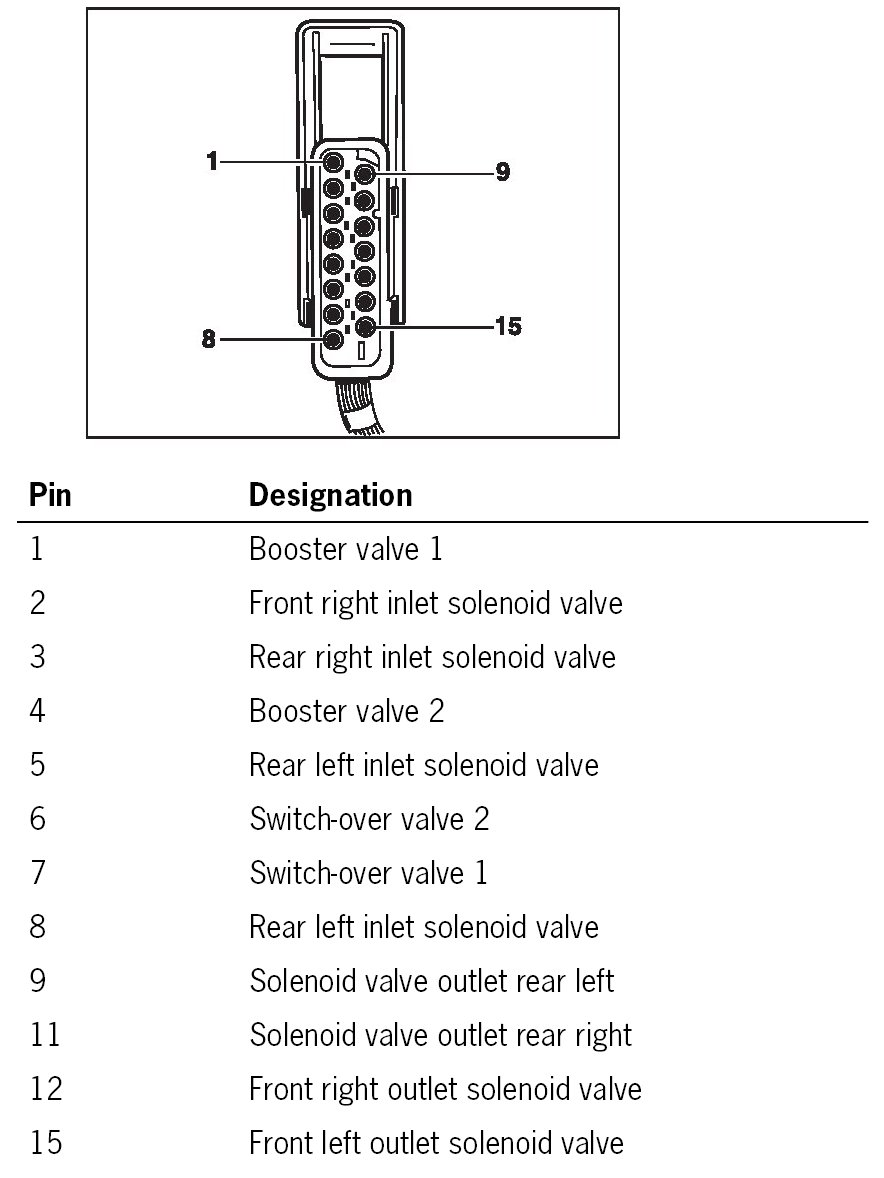 1
9
8
15

| Pin | Designation |
|---|---|
| 1 | Booster valve 1 |
| 2 | Front right inlet solenoid valve |
| 3 | Rear right inlet solenoid valve |
| 4 | Booster valve 2 |
| 5 | Rear left inlet solenoid valve |
| 6 | Switch-over valve 2 |
| 7 | Switch-over valve 1 |
| 8 | Rear left inlet solenoid valve |
| 9 | Solenoid valve outlet rear left |
| 11 | Solenoid valve outlet rear right |
| 12 | Front right outlet solenoid valve |
| 15 | Front left outlet solenoid valve |