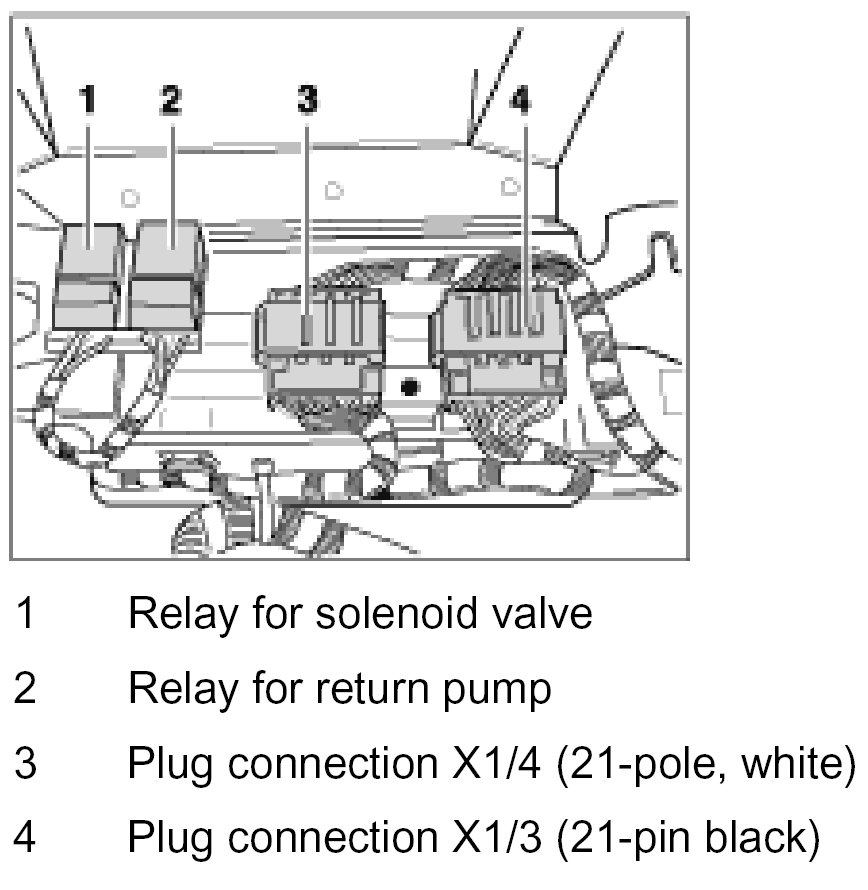 1 2 3 4

1 Relay for solenoid valve

2 Relay for return pump

3 Plug connection X1/4 (21-pole, white)

4 Plug connection X1/3 (21-pin black)