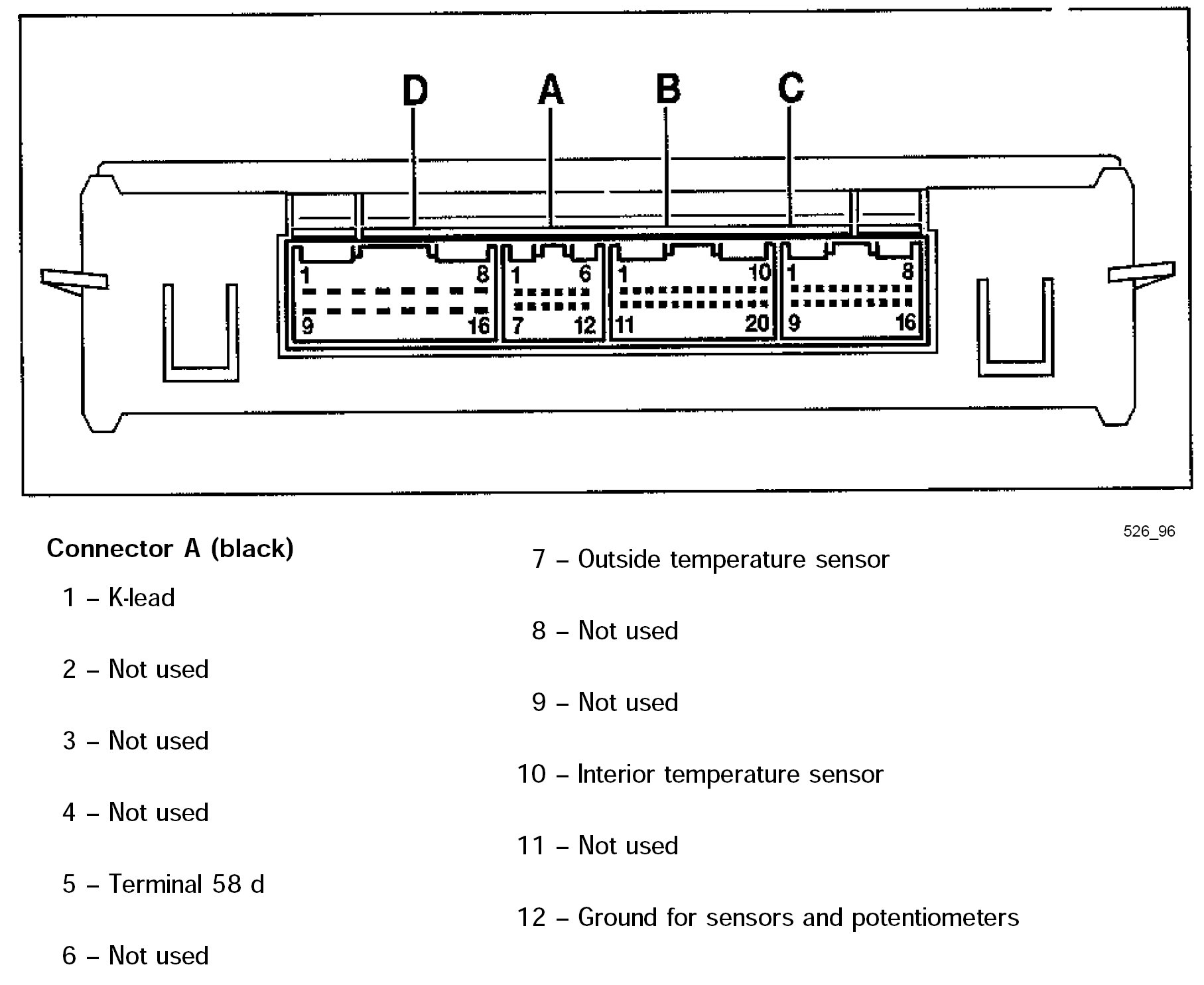 D A B C

1 8
9 16
1 6
7 12
1 10
11 20
1 8
9 16

526_96

Connector A (black)

1 – K-lead

2 – Not used

3 – Not used

4 – Not used

5 – Terminal 58 d

6 – Not used

7 – Outside temperature sensor

8 – Not used

9 – Not used

10 – Interior temperature sensor

11 – Not used

12 – Ground for sensors and potentiometers