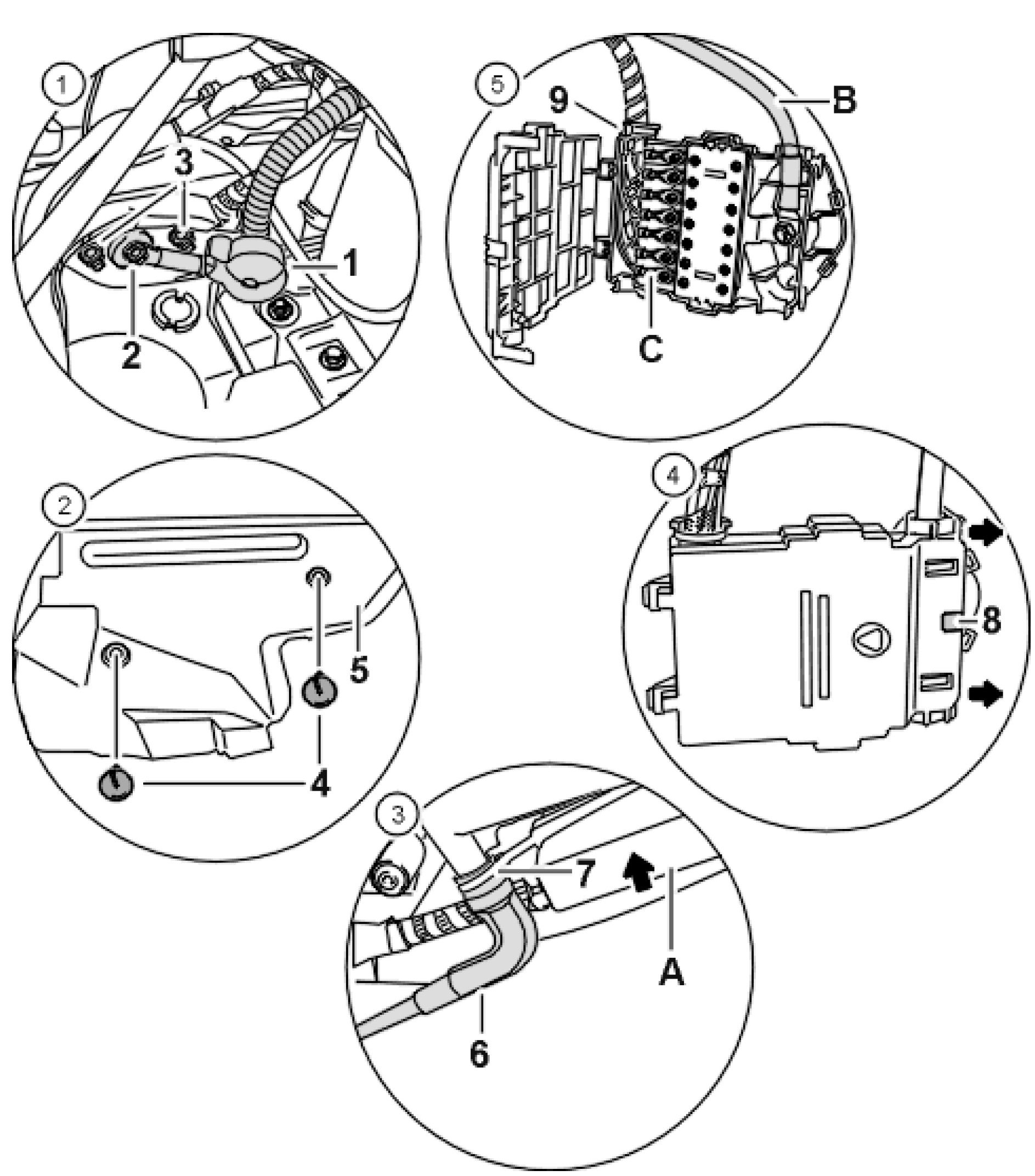 1
3
1
2

5
9
B
C

2
5
4

4
8

3
7
A
6