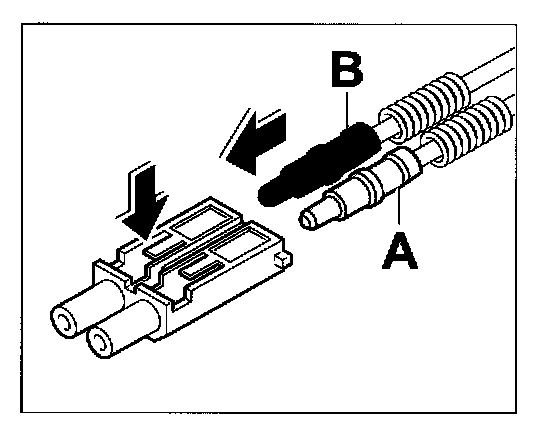 B
A