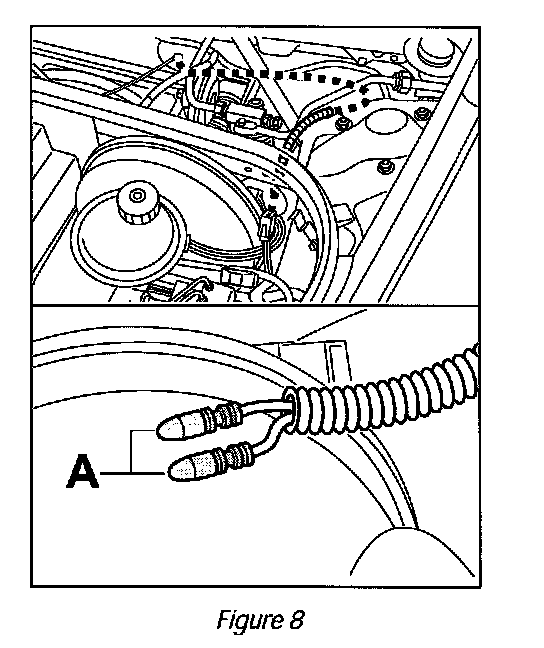 A

Figure 8