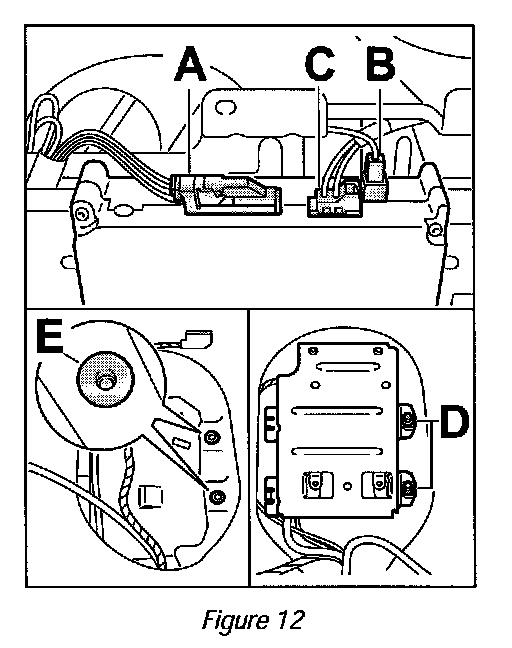 A
C
B
E
D
Figure 12