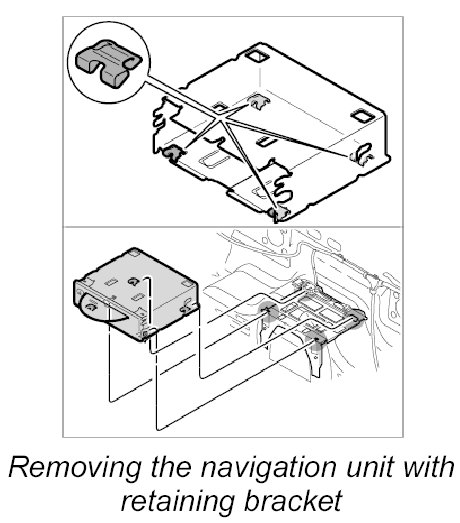 Removing the navigation unit with retaining bracket