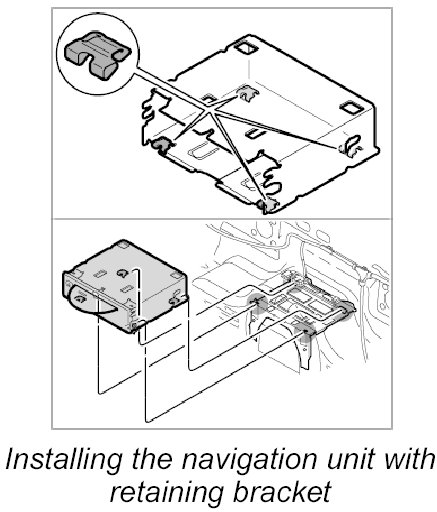 Installing the navigation unit with retaining bracket