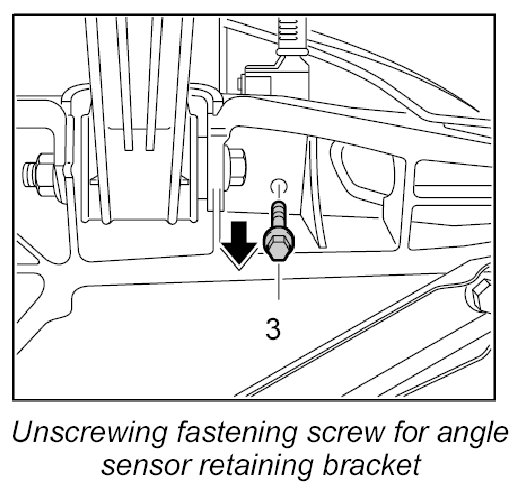 3

Unscrewing fastening screw for angle sensor retaining bracket