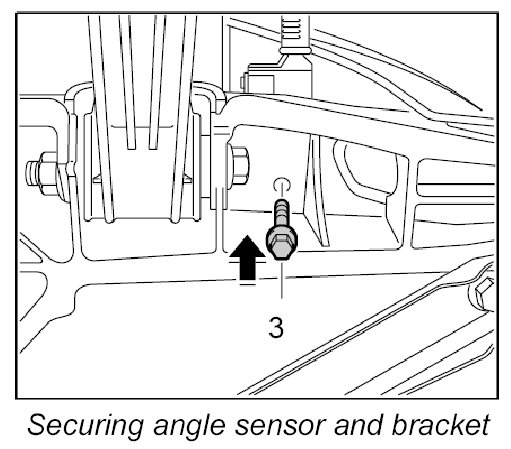 3

Securing angle sensor and bracket