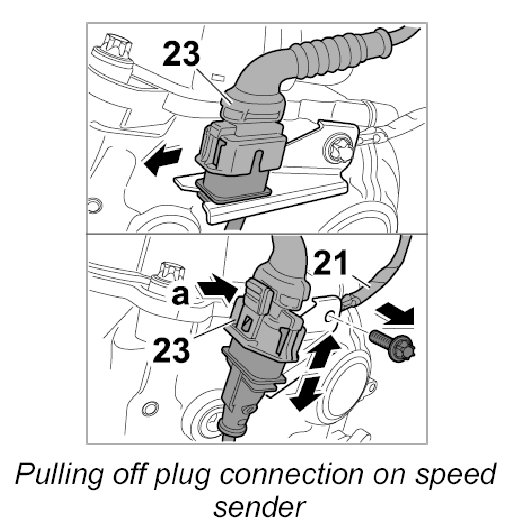 23

21

a

23

Pulling off plug connection on speed sender