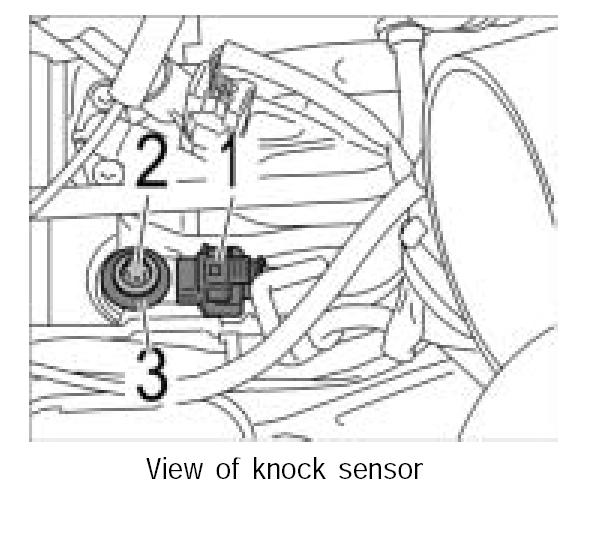 2
1
3
View of knock sensor