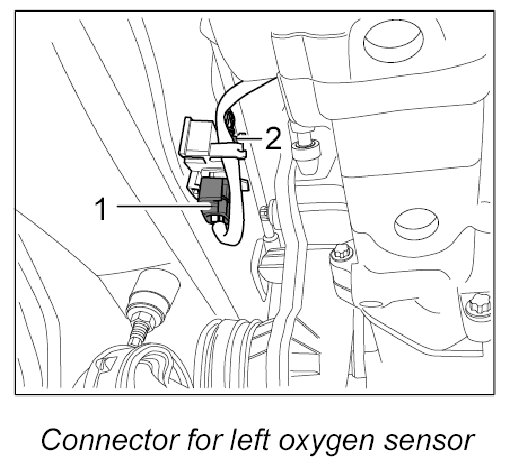 2

1

Connector for left oxygen sensor