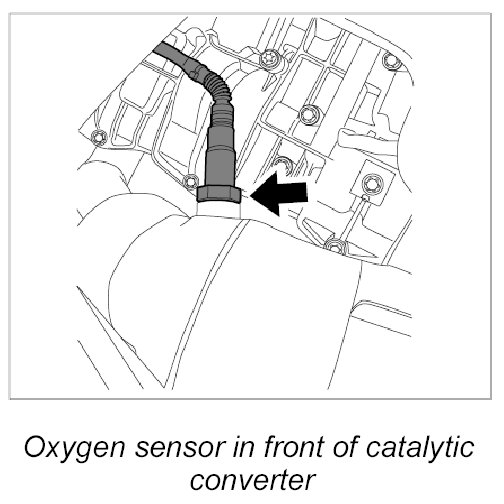 Oxygen sensor in front of catalytic converter