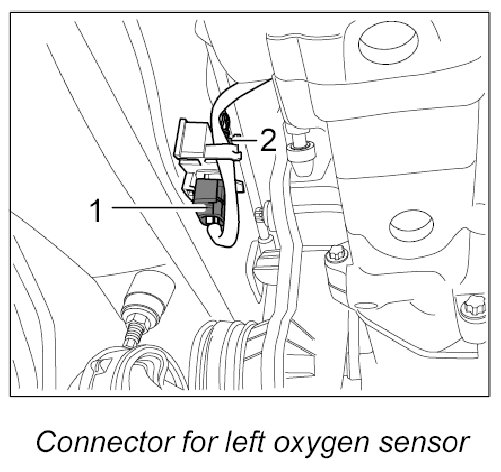 2

1

Connector for left oxygen sensor