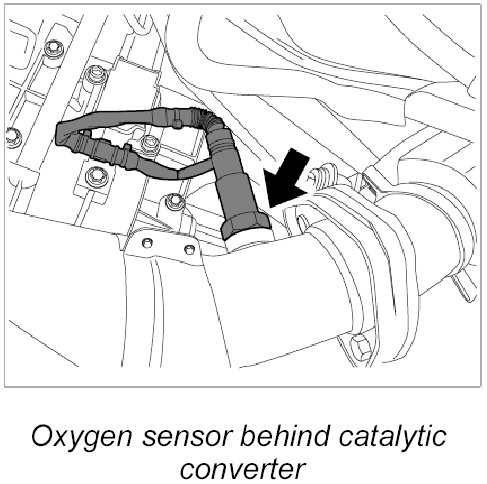 Oxygen sensor behind catalytic converter