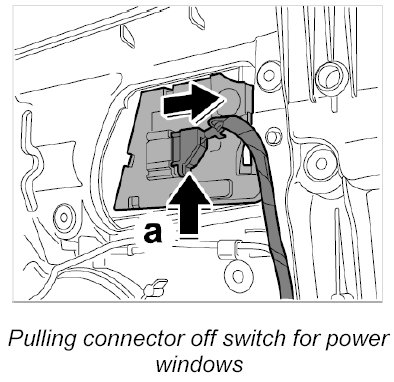 a

Pulling connector off switch for power windows