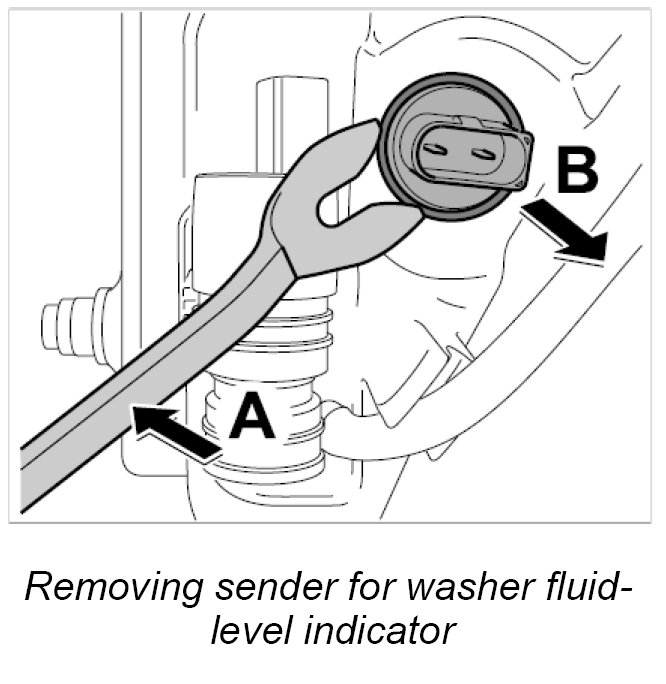 B

A

Removing sender for washer fluid-level indicator