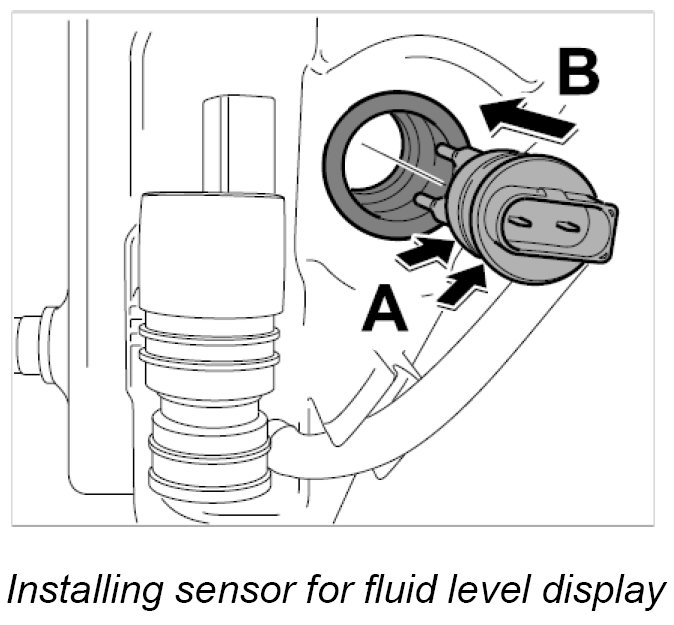 B

A

Installing sensor for fluid level display