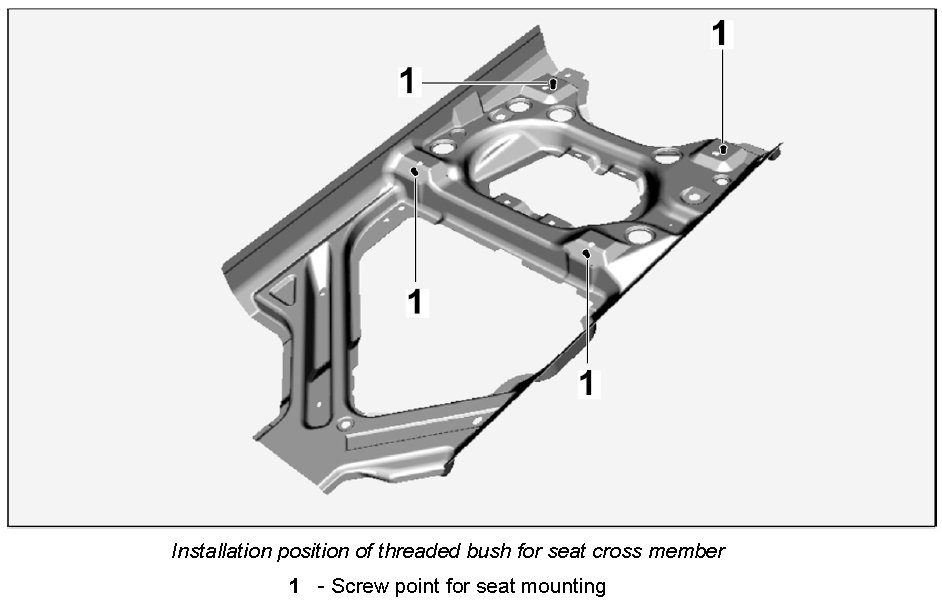 1

1

1

1

Installation position of threaded bush for seat cross member

1 - Screw point for seat mounting