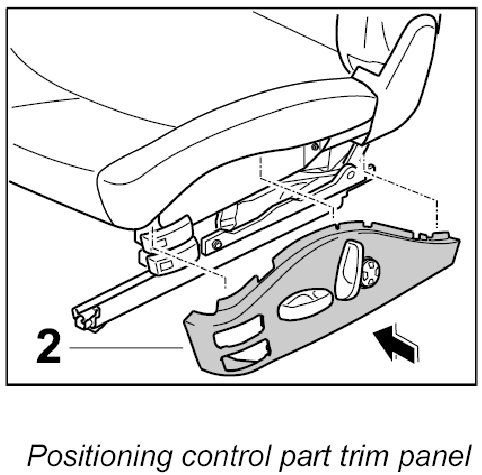 2

Positioning control part trim panel