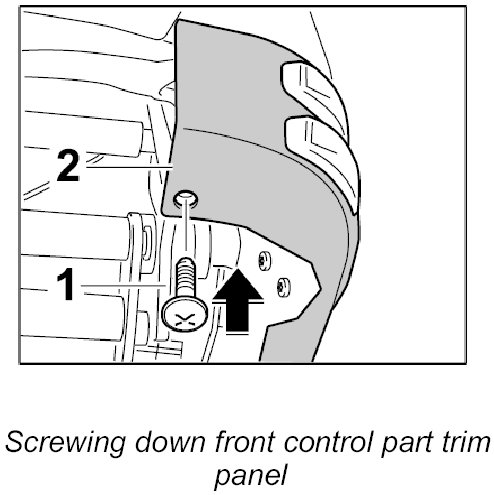 2

1

Screwing down front control part trim panel