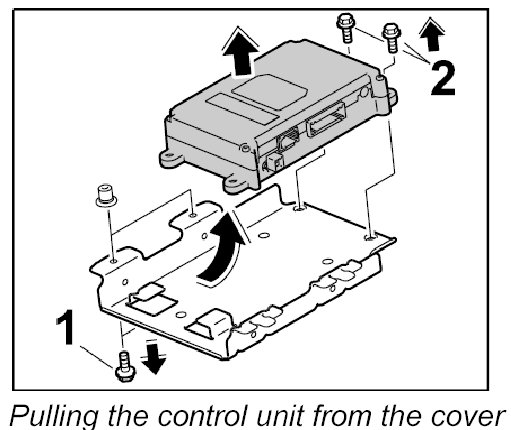 2
1
Pulling the control unit from the cover