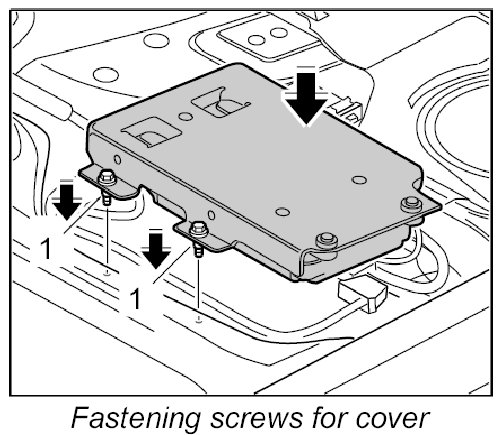 1

1

Fastening screws for cover