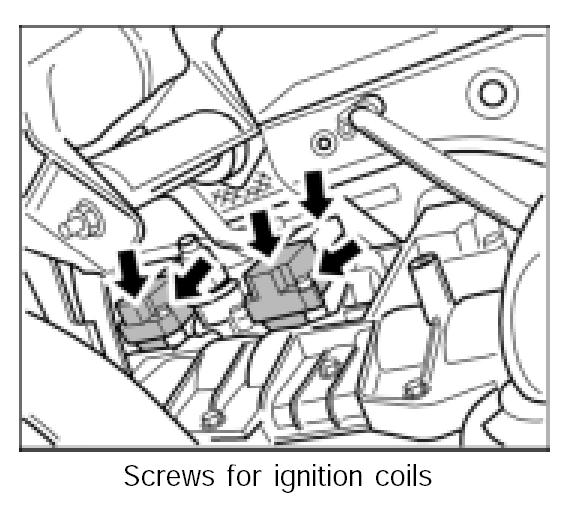 Screws for ignition coils