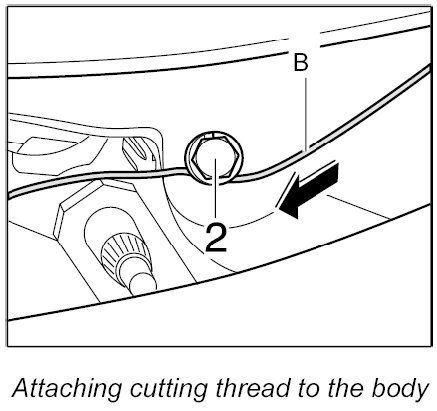 B

2

Attaching cutting thread to the body