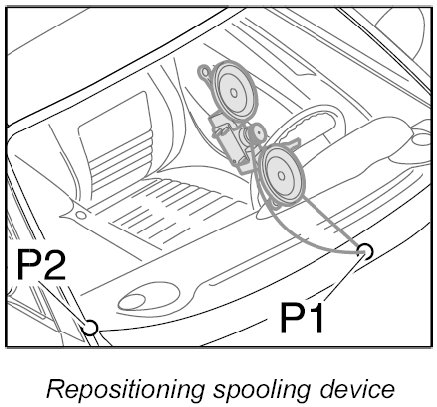 P2

P1

Repositioning spooling device