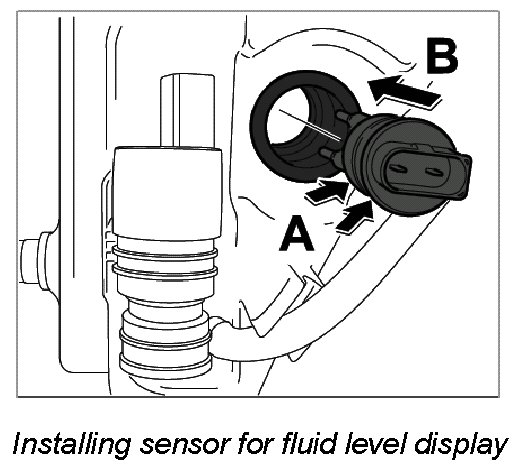 B

A

Installing sensor for fluid level display